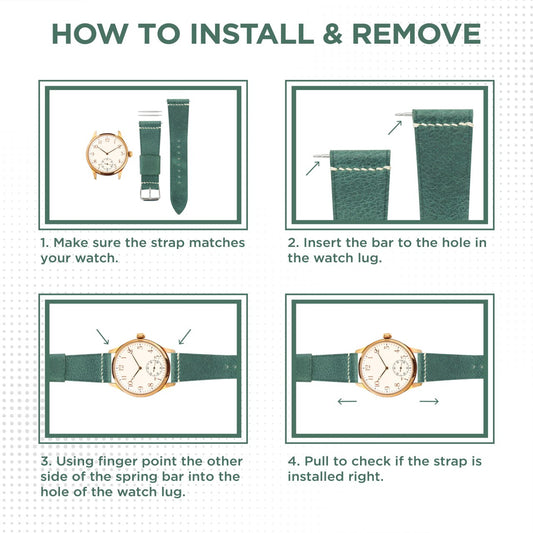 HOW TO INSTALL & REMOVE

1. Make sure the strap matches your watch.

2. Insert the bar to the hole in the watch lug.

3. Using finger point the other side of the spring bar into the hole of the watch lug.

4. Pull to check if the strap is installed right.